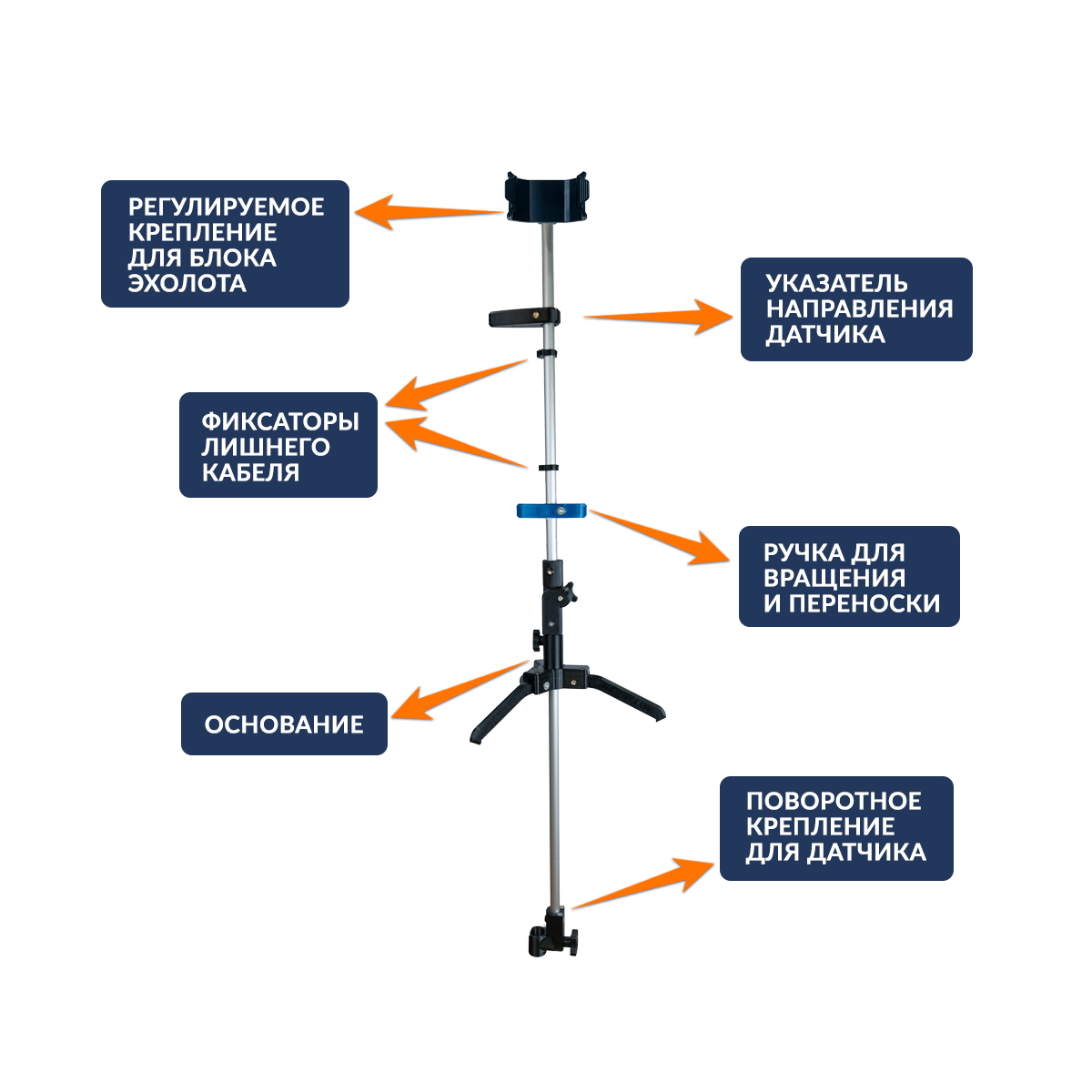 РЕГУЛИРУЕМОЕ КРЕПЛЕНИЕ ДЛЯ БЛОКА ЭХОЛОТА

УКАЗАТЕЛЬ НАПРАВЛЕНИЯ ДАТЧИКА

ФИКСАТОРЫ ЛИШНЕГО КАБЕЛЯ

РУЧКА ДЛЯ ВРАЩЕНИЯ И ПЕРЕНОСКИ

ОСНОВАНИЕ

ПОВОРОТНОЕ КРЕПЛЕНИЕ ДЛЯ ДАТЧИКА