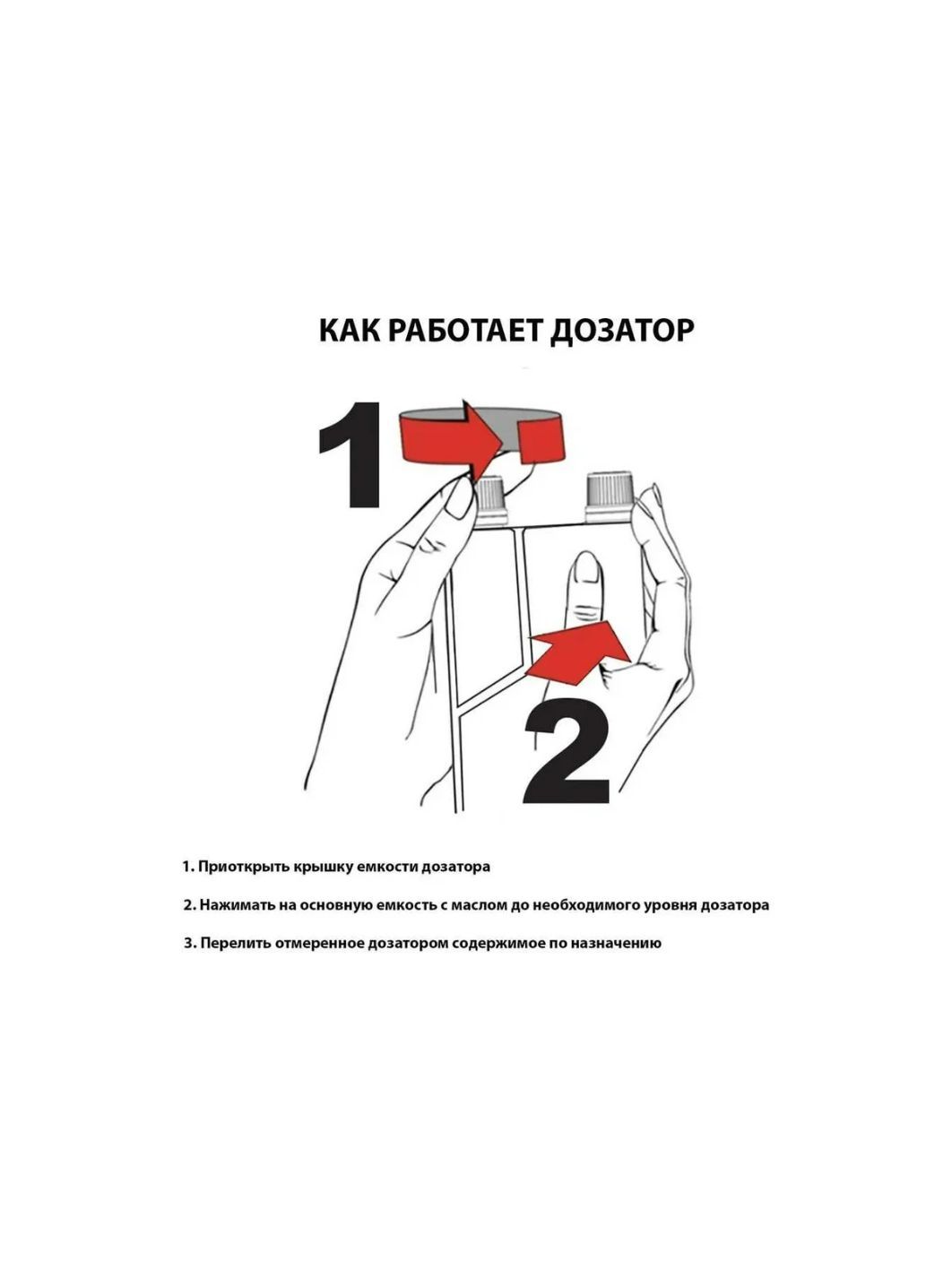 КАК РАБОТАЕТ ДОЗАТОР

1

2

1. Приоткрыть крышку емкости дозатора

2. Нажимать на основную емкость с маслом до необходимого уровня дозатора

3. Перелить отмеренное дозатором содержимое по назначению